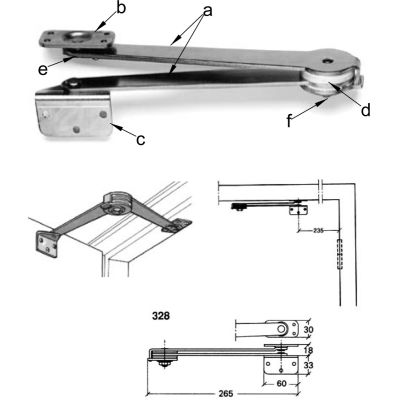 b
a
e
d
f
c

235

328

30
18
33
60
265